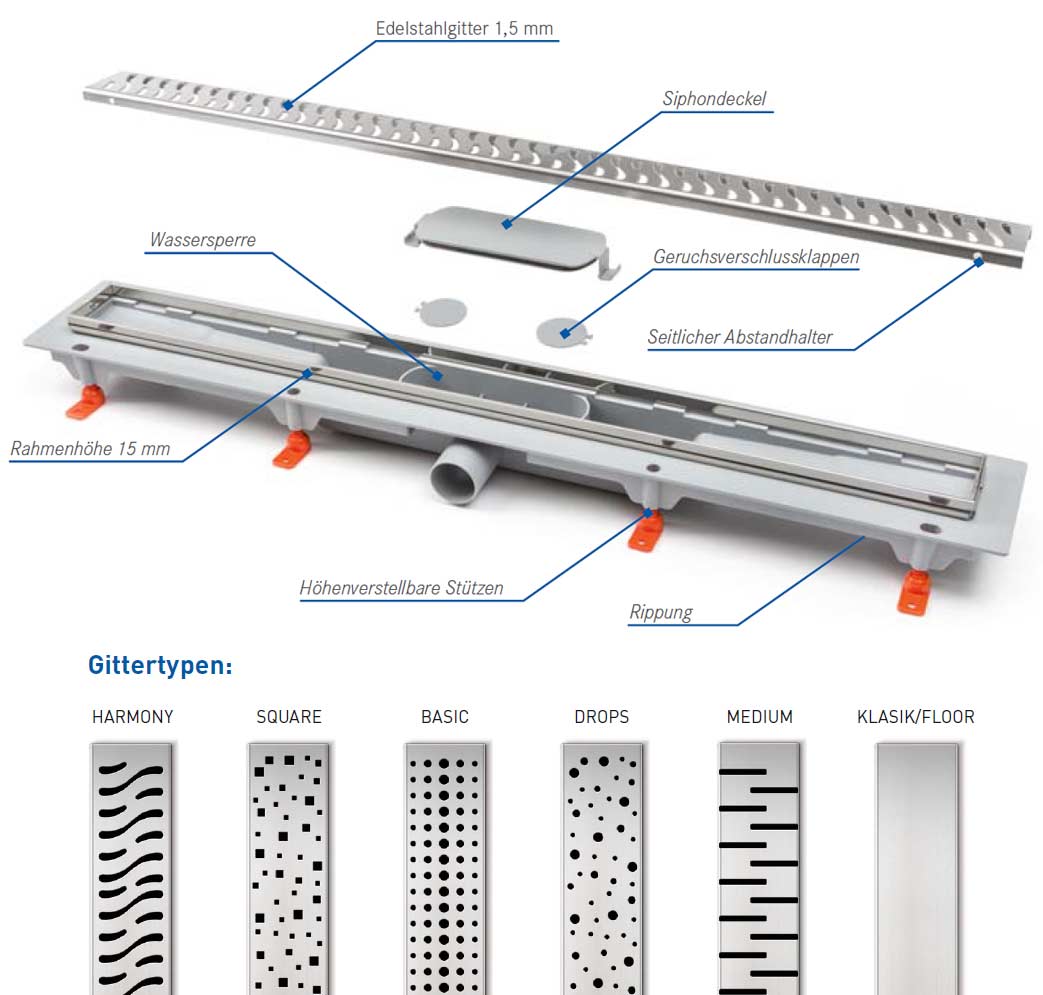 Edelstahlgitter 1,5 mm

Siphondeckel

Wassersperre

Geruchsverschlussklappen

Seitlicher Abstandhalter

Rahmenhöhe 15 mm

Höhenverstellbare Stützen

Rippung

Gittertypen:

HARMONY

SQUARE

BASIC

DROPS

MEDIUM

KLASIK/FLOOR